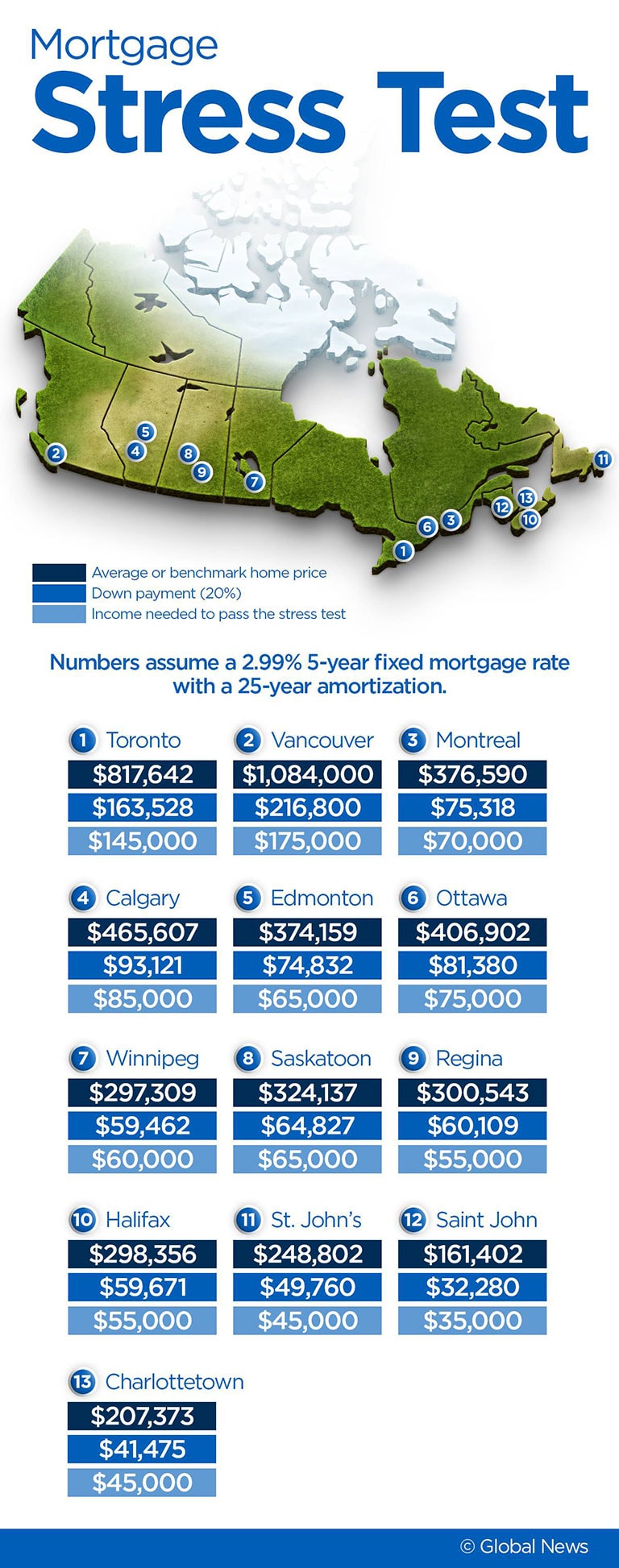 Mortgage
Stress Test

2
5
4
8
9
7
6
3
1
12
13
10
11

Average or benchmark home price
Down payment (20%)
Income needed to pass the stress test

Numbers assume a 2.99% 5-year fixed mortgage rate with a 25-year amortization.

1 Toronto
$817,642
$163,528
$145,000

2 Vancouver
$1,084,000
$216,800
$175,000

3 Montreal
$376,590
$75,318
$70,000

4 Calgary
$465,607
$93,121
$85,000

5 Edmonton
$374,159
$74,832
$65,000

6 Ottawa
$406,902
$81,380
$75,000

7 Winnipeg
$297,309
$59,462
$60,000

8 Saskatoon
$324,137
$64,827
$65,000

9 Regina
$300,543
$60,109
$55,000

10 Halifax
$298,356
$59,671
$55,000

11 St. John's
$248,802
$49,760
$45,000

12 Saint John
$161,402
$32,280
$35,000

13 Charlottetown
$207,373
$41,475
$45,000

© Global News